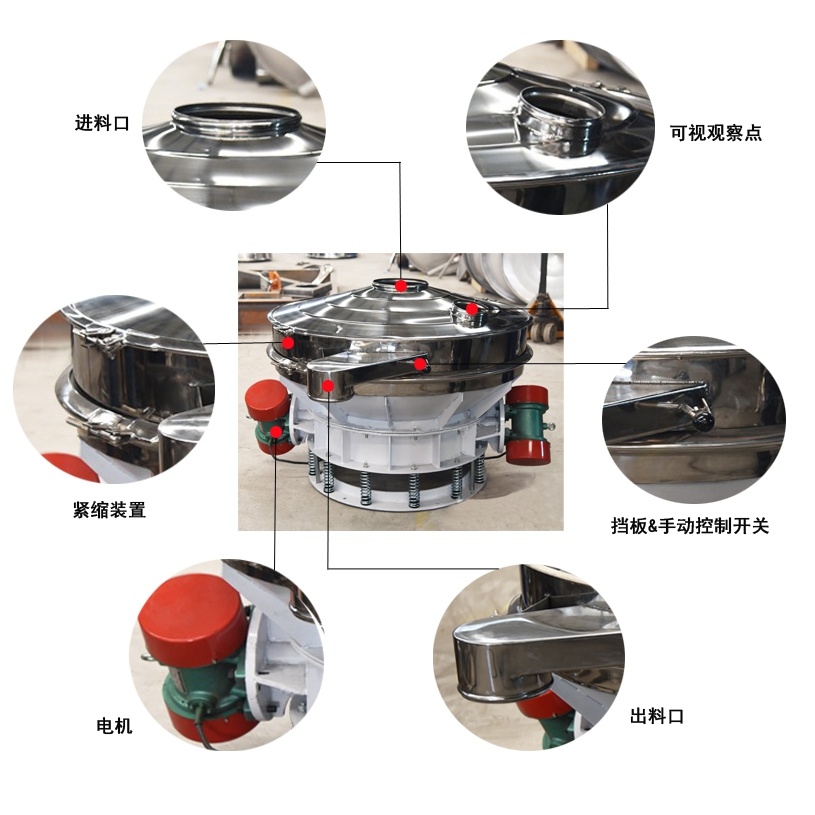 进料口

可视观察点

紧缩装置

挡板&手动控制开关

电机

出料口