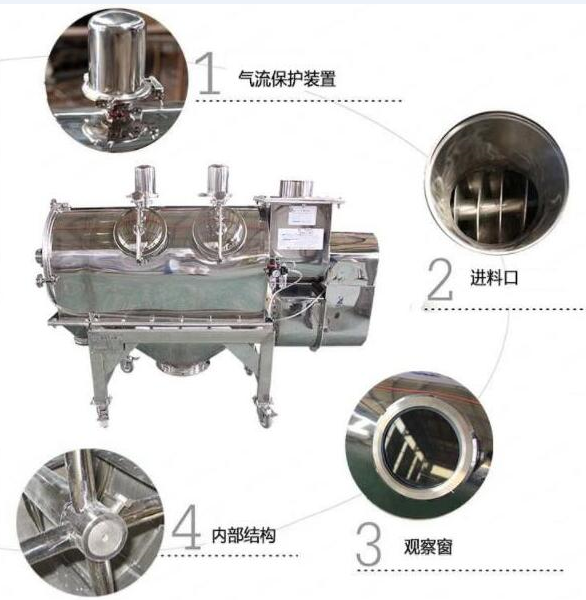 1 气流保护装置

2 进料口

4 内部结构

3 观察窗